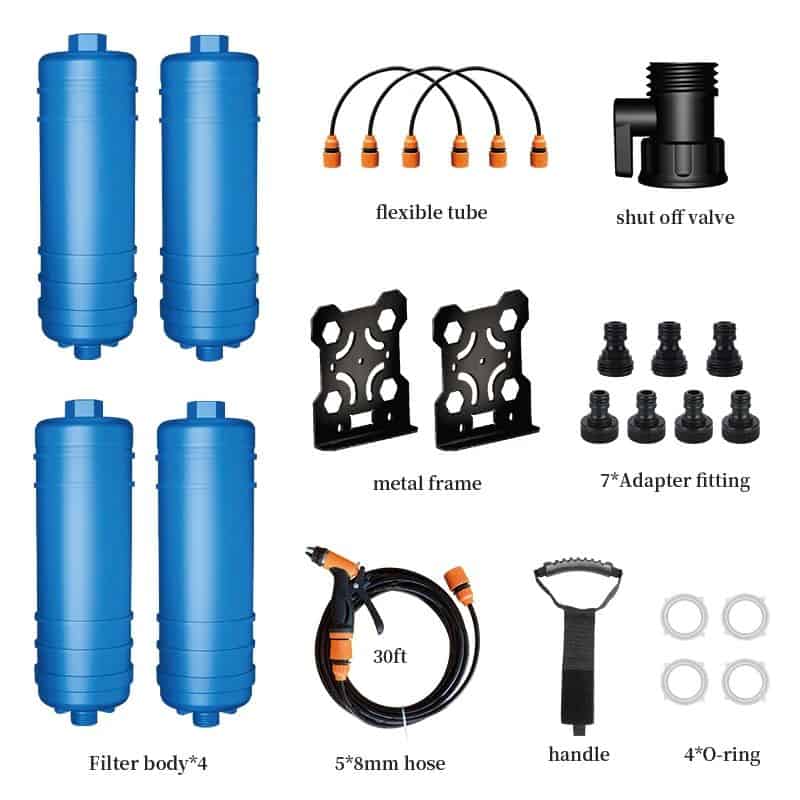 flexible tube

shut off valve

metal frame

7*Adapter fitting

30ft

Filter body*4

5*8mm hose

handle

4*O-ring