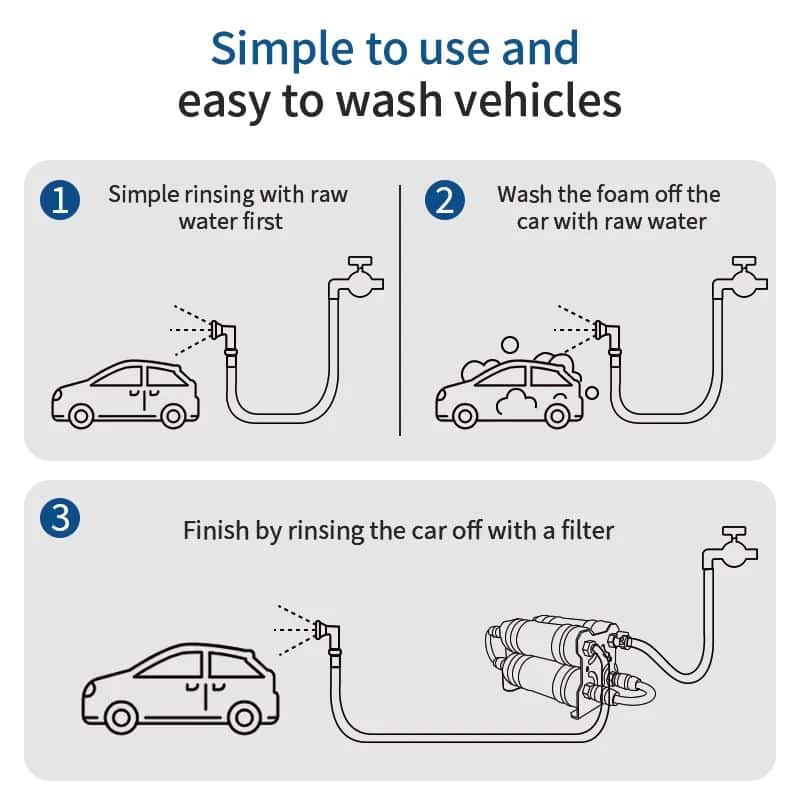 Simple to use and easy to wash vehicles

1 Simple rinsing with raw water first

2 Wash the foam off the car with raw water

3 Finish by rinsing the car off with a filter